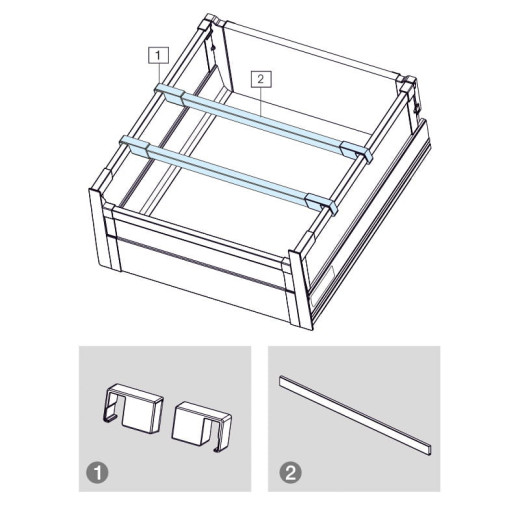 1
2
1
2