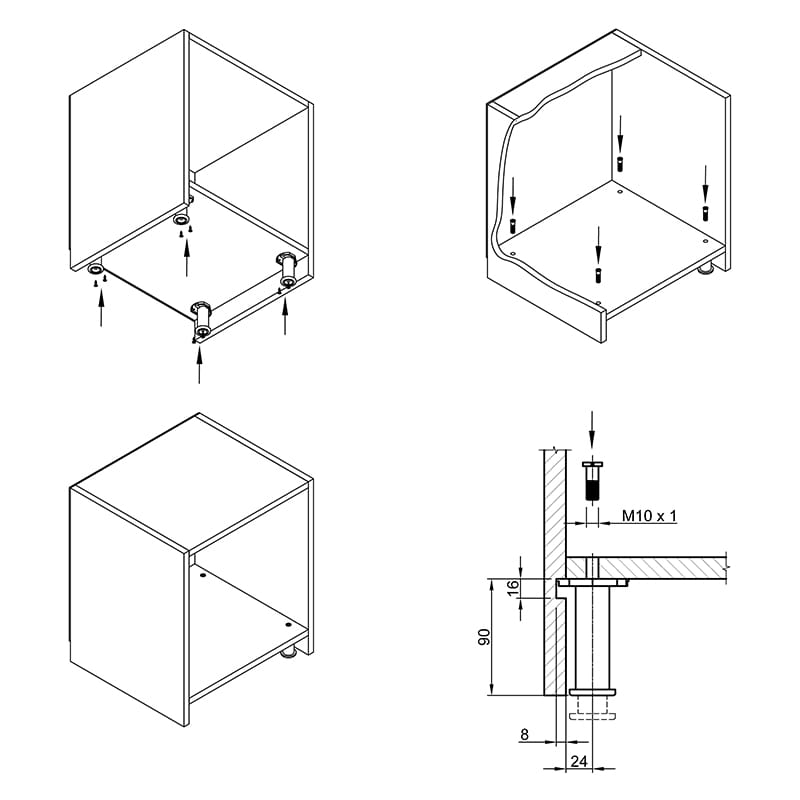 M10 x 1

16

90

8

24