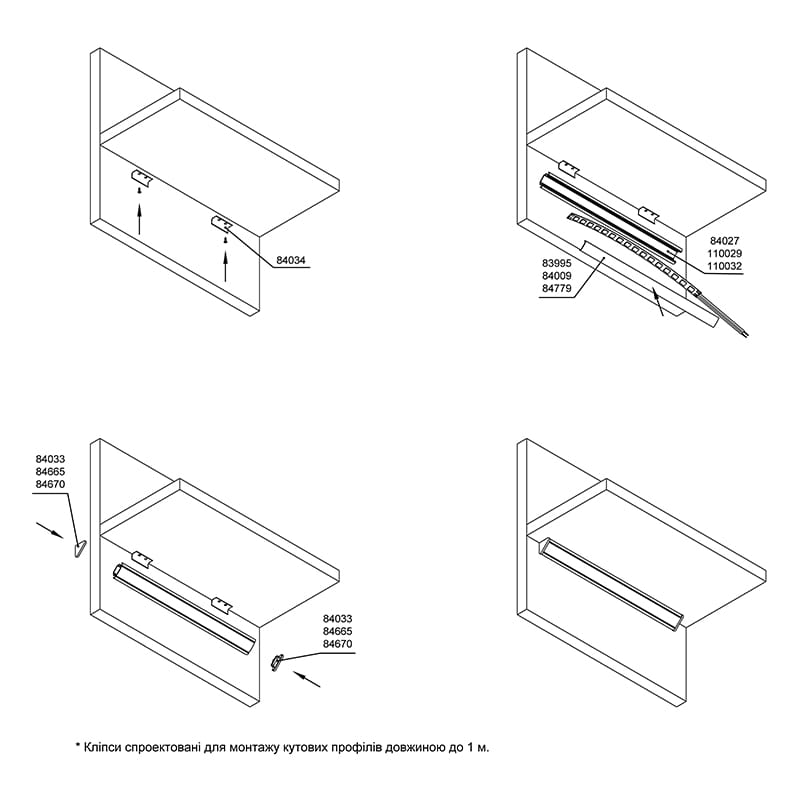 84034

84027
110029
110032

83995
84009
84779

84033
84665
84670

84033
84665
84670

* Кліпси спроектовані для монтажу кутових профілів довжиною до 1 м.