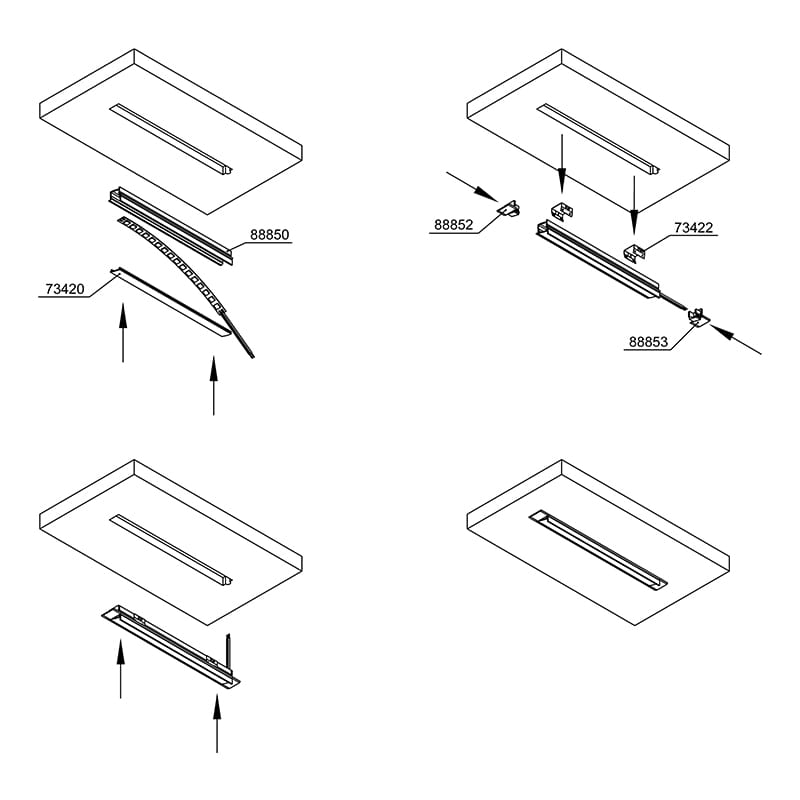 88850

73420

88852

73422

88853